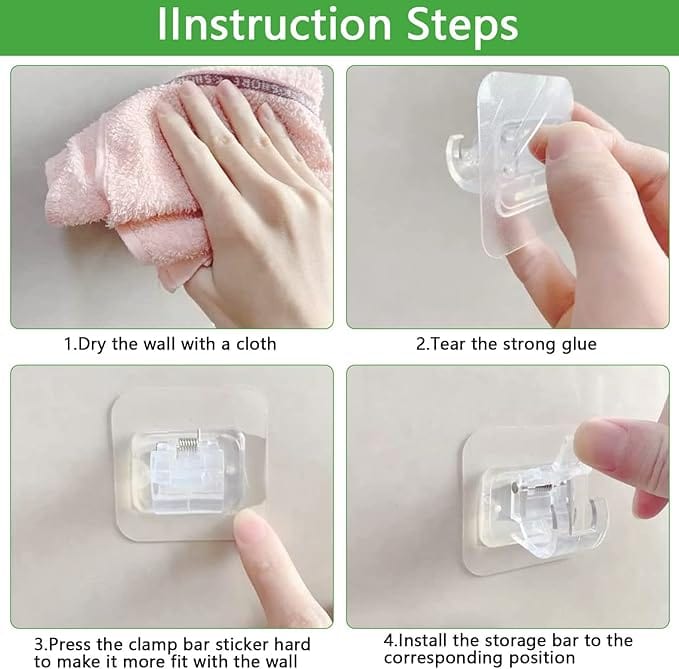 IInstruction Steps

1.Dry the wall with a cloth

2.Tear the strong glue

3.Press the clamp bar sticker hard to make it more fit with the wall

4.Install the storage bar to the corresponding position